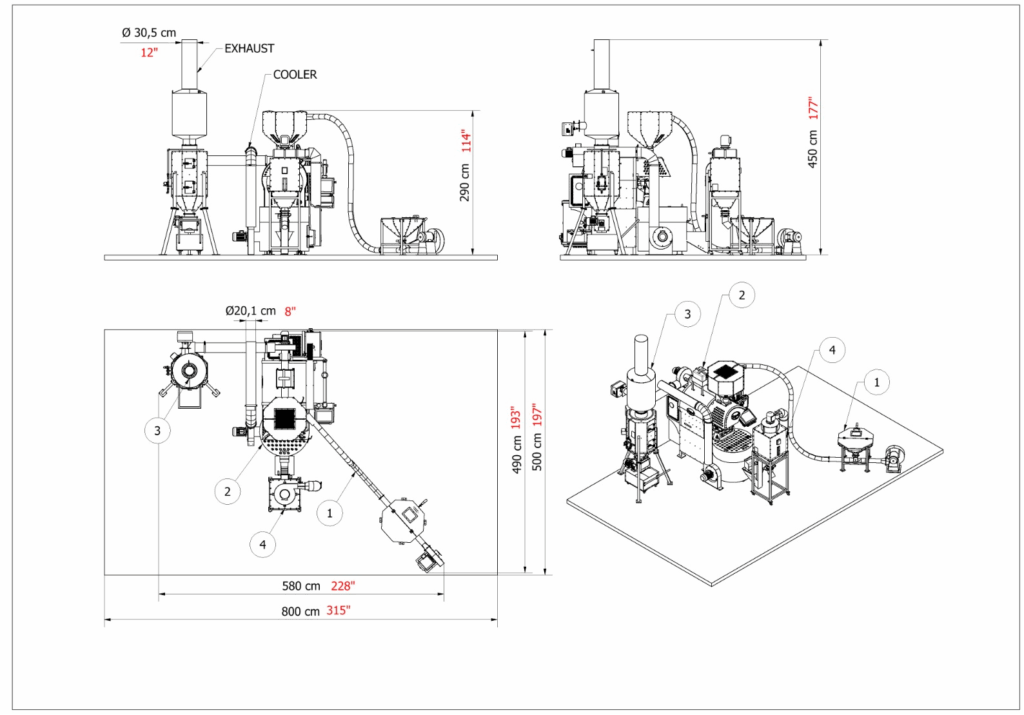 Ø 30,5 cm
12"
EXHAUST
COOLER
290 cm 114"
450 cm 177"
Ø20,1 cm 8"
3
2
4
1
490 cm 193"
500 cm 197"
580 cm 228"
800 cm 315"
3
2
4
1